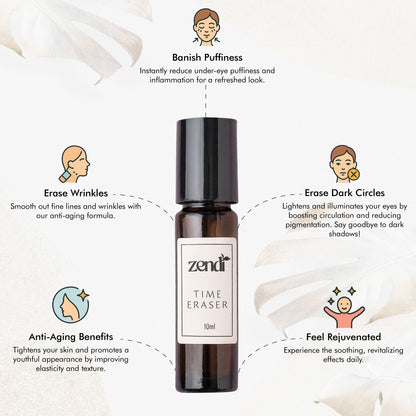 Banish Puffiness
Instantly reduce under-eye puffiness and inflammation for a refreshed look.

Erase Wrinkles
Smooth out fine lines and wrinkles with our anti-aging formula.

Erase Dark Circles
Lightens and illuminates your eyes by boosting circulation and reducing pigmentation. Say goodbye to dark shadows!

zendi
TIME ERASER
10ml

Anti-Aging Benefits
Tightens your skin and promotes a youthful appearance by improving elasticity and texture.

Feel Rejuvenated
Experience the soothing, revitalizing effects daily.